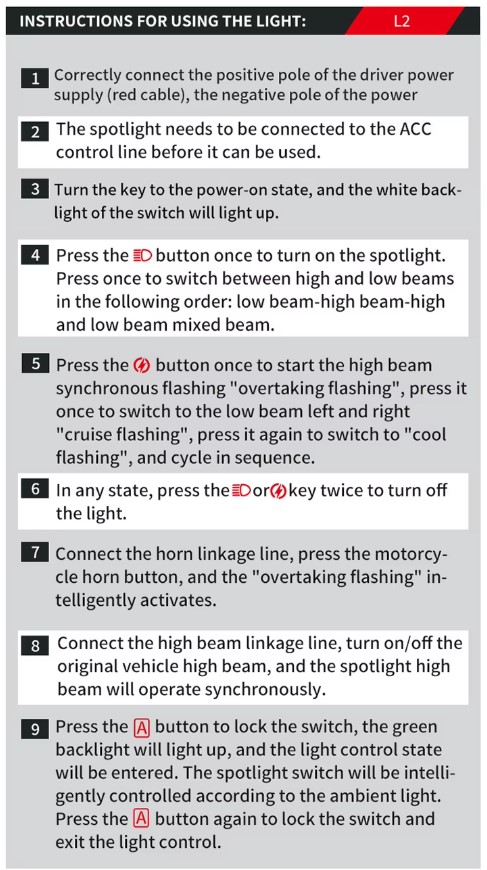 INSTRUCTIONS FOR USING THE LIGHT: L2

1 Correctly connect the positive pole of the driver power supply (red cable), the negative pole of the power

2 The spotlight needs to be connected to the ACC control line before it can be used.

3 Turn the key to the power-on state, and the white backlight of the switch will light up.

4 Press the button once to turn on the spotlight. Press once to switch between high and low beams in the following order: low beam-high beam-high and low beam mixed beam.

5 Press the button once to start the high beam synchronous flashing "overtaking flashing", press it once to switch to the low beam left and right "cruise flashing", press it again to switch to "cool flashing", and cycle in sequence.

6 In any state, press the or key twice to turn off the light.

7 Connect the horn linkage line, press the motorcycle horn button, and the "overtaking flashing" intelligently activates.

8 Connect the high beam linkage line, turn on/off the original vehicle high beam, and the spotlight high beam will operate synchronously.

9 Press the A button to lock the switch, the green backlight will light up, and the light control state will be entered. The spotlight switch will be intelligently controlled according to the ambient light. Press the A button again to lock the switch and exit the light control.